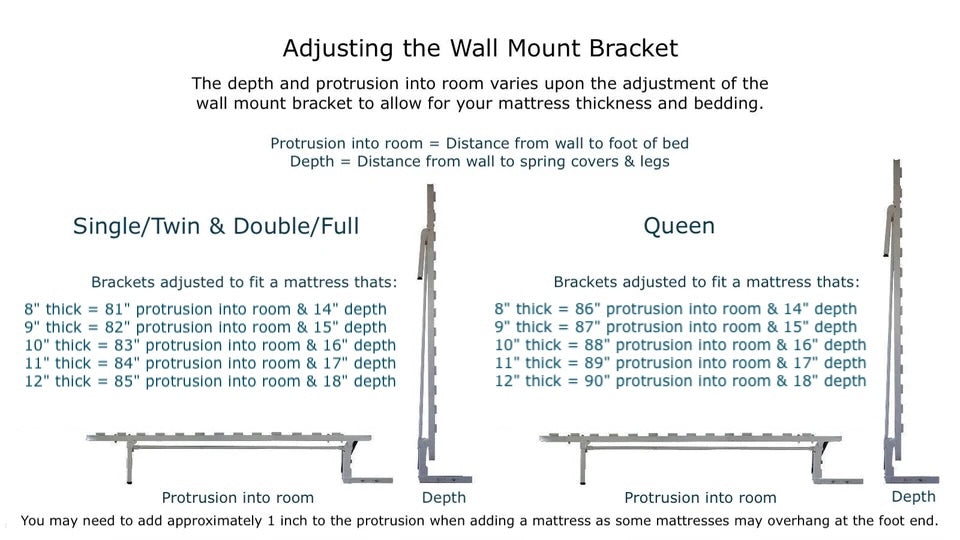 Adjusting the Wall Mount Bracket

The depth and protrusion into room varies upon the adjustment of the wall mount bracket to allow for your mattress thickness and bedding.

Protrusion into room = Distance from wall to foot of bed
Depth = Distance from wall to spring covers & legs

Single/Twin & Double/Full

Brackets adjusted to fit a mattress thats:

8" thick = 81" protrusion into room & 14" depth
9" thick = 82" protrusion into room & 15" depth
10" thick = 83" protrusion into room & 16" depth
11" thick = 84" protrusion into room & 17" depth
12" thick = 85" protrusion into room & 18" depth

Protrusion into room

Depth

Queen

Brackets adjusted to fit a mattress thats:

8" thick = 86" protrusion into room & 14" depth
9" thick = 87" protrusion into room & 15" depth
10" thick = 88" protrusion into room & 16" depth
11" thick = 89" protrusion into room & 17" depth
12" thick = 90" protrusion into room & 18" depth

Protrusion into room

Depth

You may need to add approximately 1 inch to the protrusion when adding a mattress as some mattresses may overhang at the foot end.