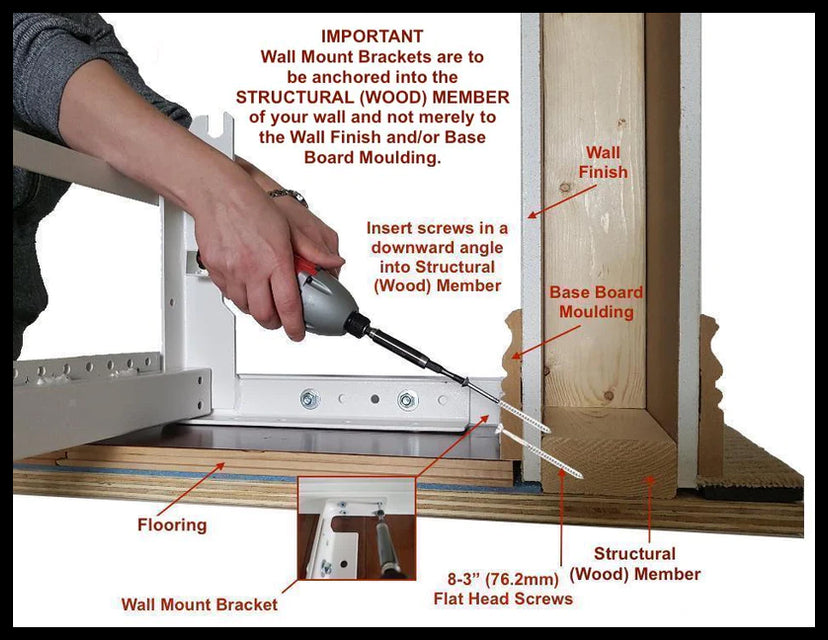 IMPORTANT
Wall Mount Brackets are to be anchored into the STRUCTURAL (WOOD) MEMBER of your wall and not merely to the Wall Finish and/or Base Board Moulding.

Wall Finish

Insert screws in a downward angle into Structural (Wood) Member

Base Board Moulding

Flooring

Wall Mount Bracket

8-3" (76.2mm) Flat Head Screws

Structural (Wood) Member